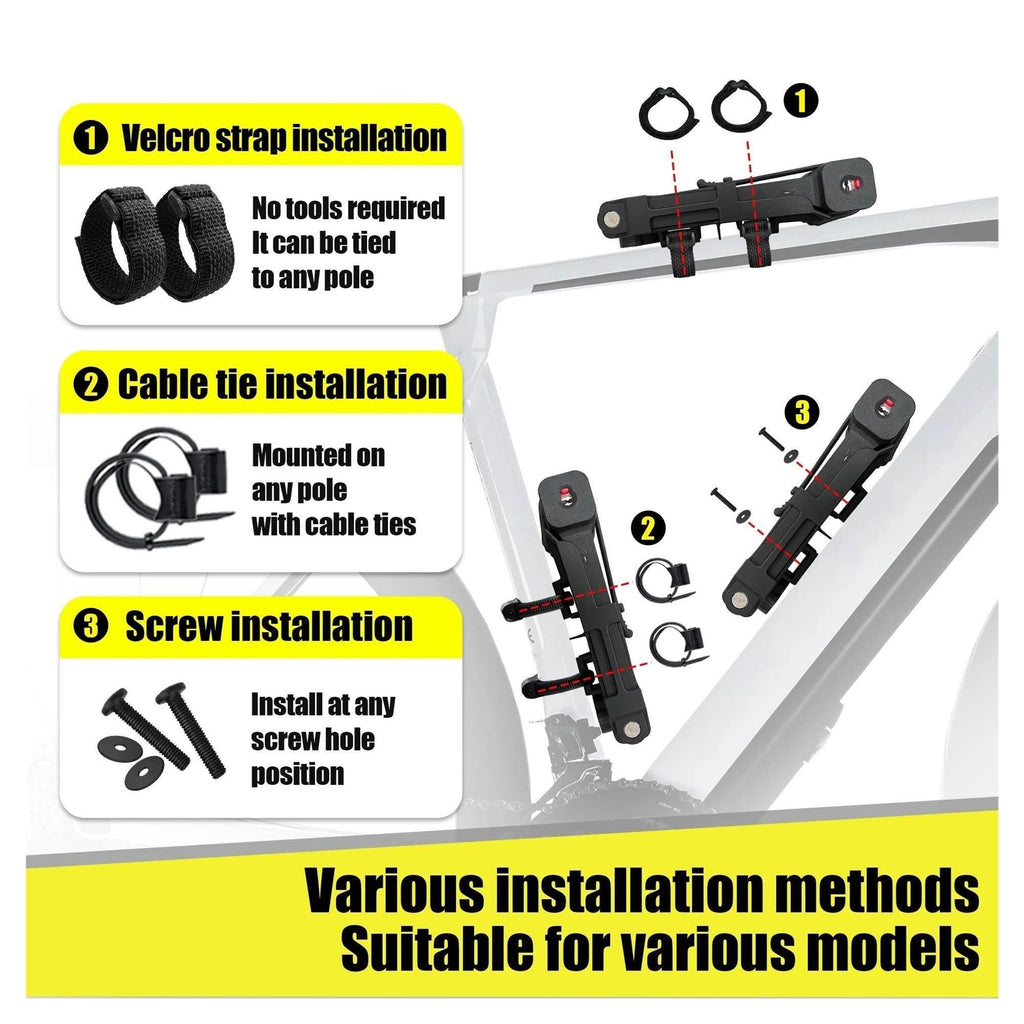 1 Velcro strap installation

No tools required
It can be tied
to any pole

2 Cable tie installation

Mounted on
any pole
with cable ties

3 Screw installation

Install at any
screw hole
position

1

2

3

Various installation methods
Suitable for various models